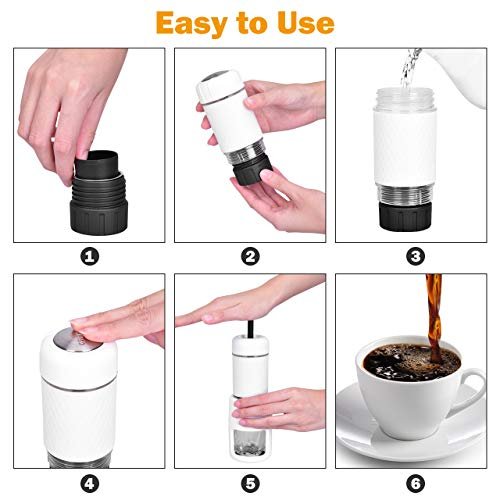 Easy to Use

1

2

3

4

5

6