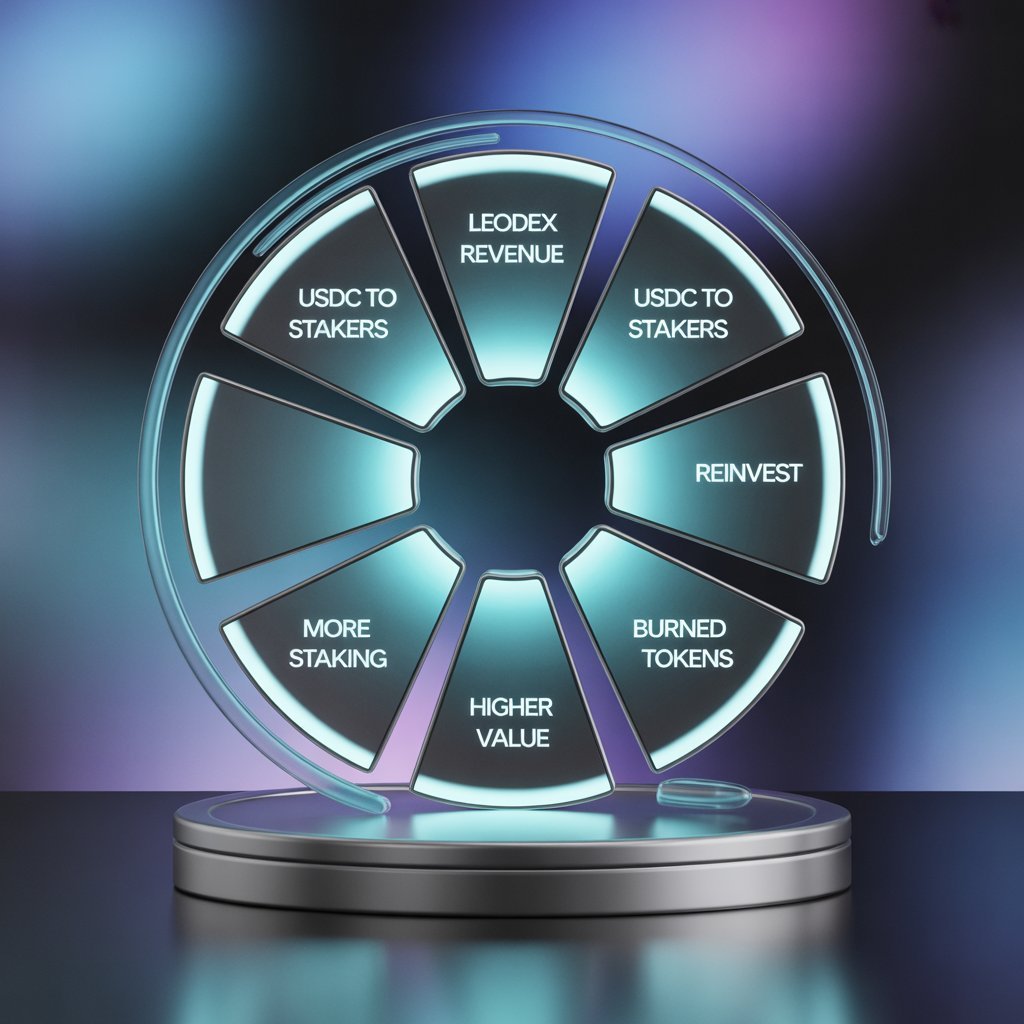 LEODEX REVENUE

USDC TO STAKERS

REINVEST

BURNED TOKENS

HIGHER VALUE

MORE STAKING

USDC TO STAKERS