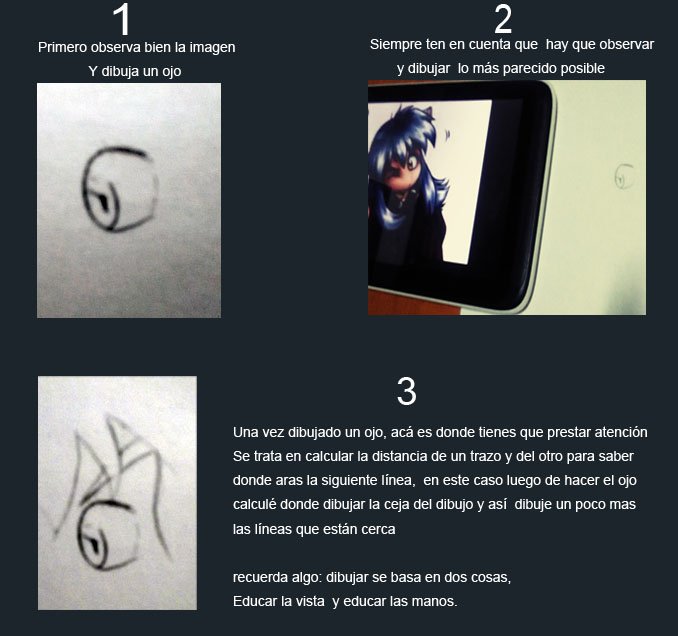 1

Primero observa bien la imagen

Y dibuja un ojo

2

Siempre ten en cuenta que hay que observar y dibujar lo más parecido posible

3

Una vez dibujado un ojo, acá es donde tienes que prestar atención Se trata en calcular la distancia de un trazo y del otro para saber donde aras la siguiente línea, en este caso luego de hacer el ojo calculé donde dibujar la ceja del dibujo y así dibuje un poco mas las líneas que están cerca

recuerda algo: dibujar se basa en dos cosas,
Educar la vista y educar las manos.