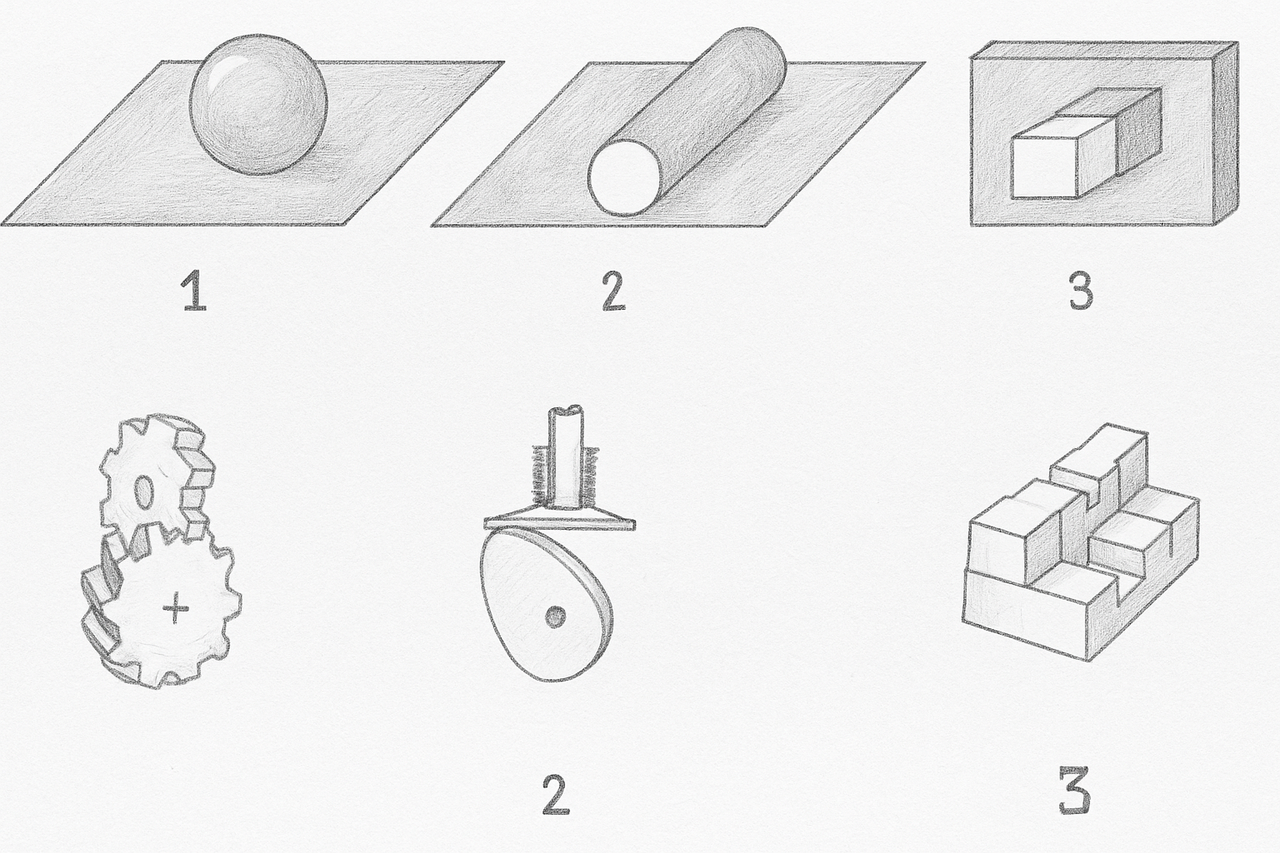 1

2

3

2

3