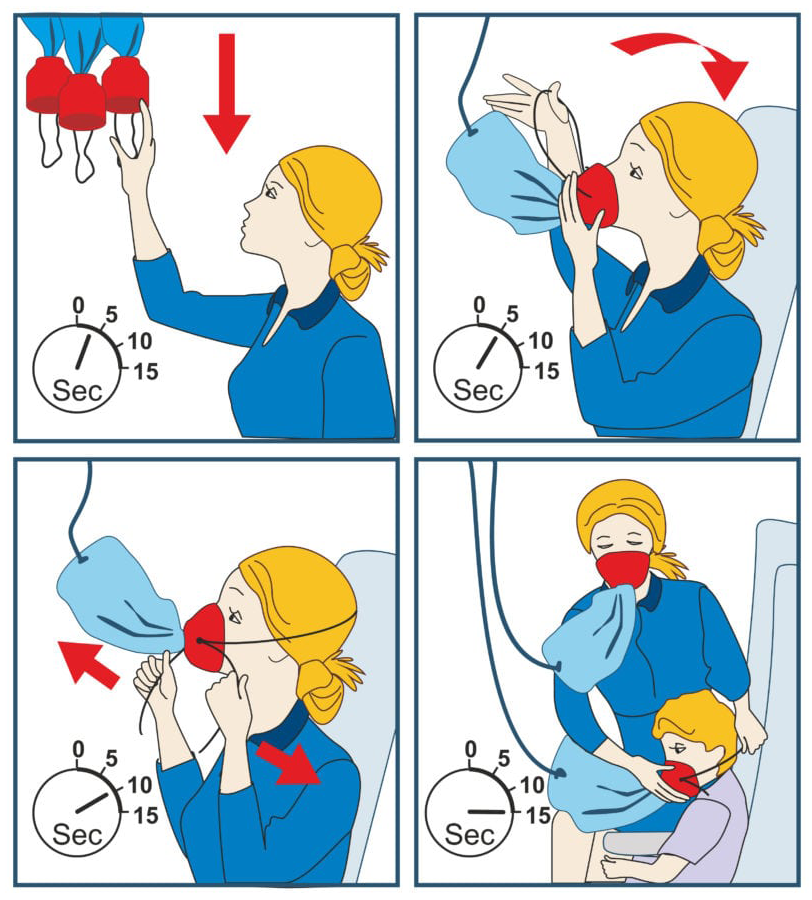 0
5
10
15
Sec

0
5
10
15
Sec

0
5
10
15
Sec

0
5
10
15
Sec