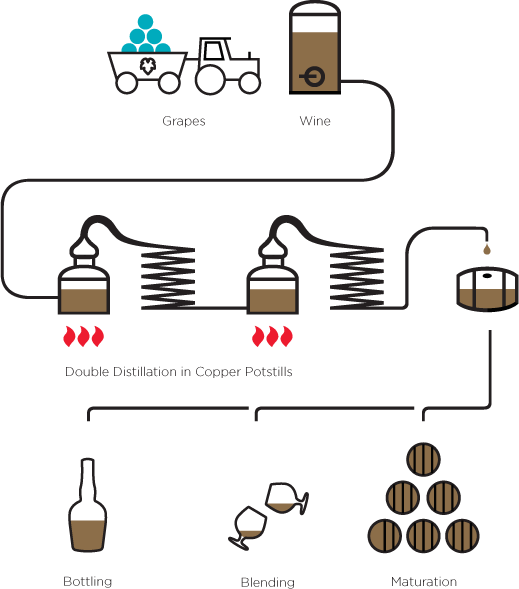 Grapes

Wine

Double Distillation in Copper Potstills

Bottling

Blending

Maturation